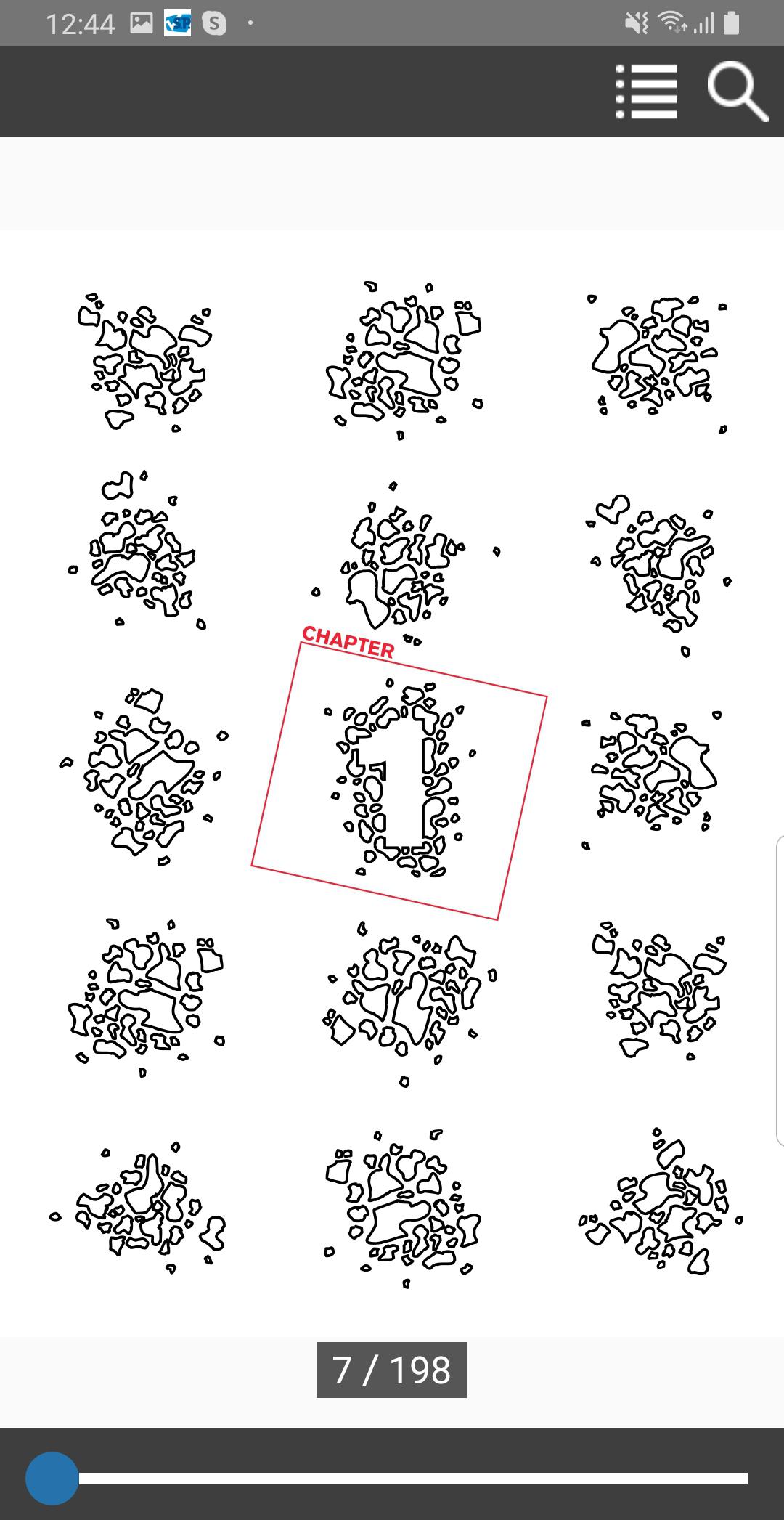 12:44

CHAPTER
1

7 / 198