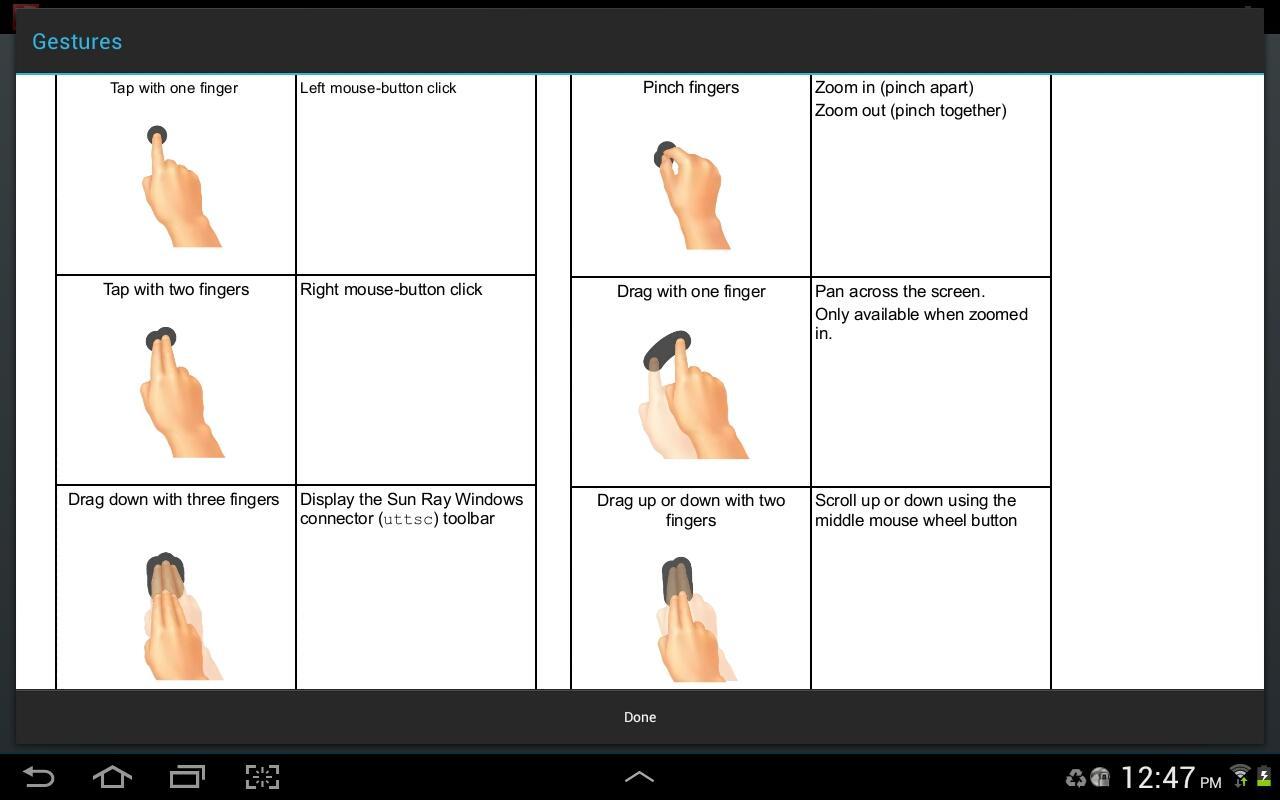 Gestures

| Tap with one finger | Left mouse-button click |
|---|---|
| Tap with two fingers | Right mouse-button click |
| Drag down with three fingers | Display the Sun Ray Windows connector (uttsc) toolbar |

| Pinch fingers | Zoom in (pinch apart) Zoom out (pinch together) |
|---|---|
| Drag with one finger | Pan across the screen. Only available when zoomed in. |
| Drag up or down with two fingers | Scroll up or down using the middle mouse wheel button |

Done

12:47 PM